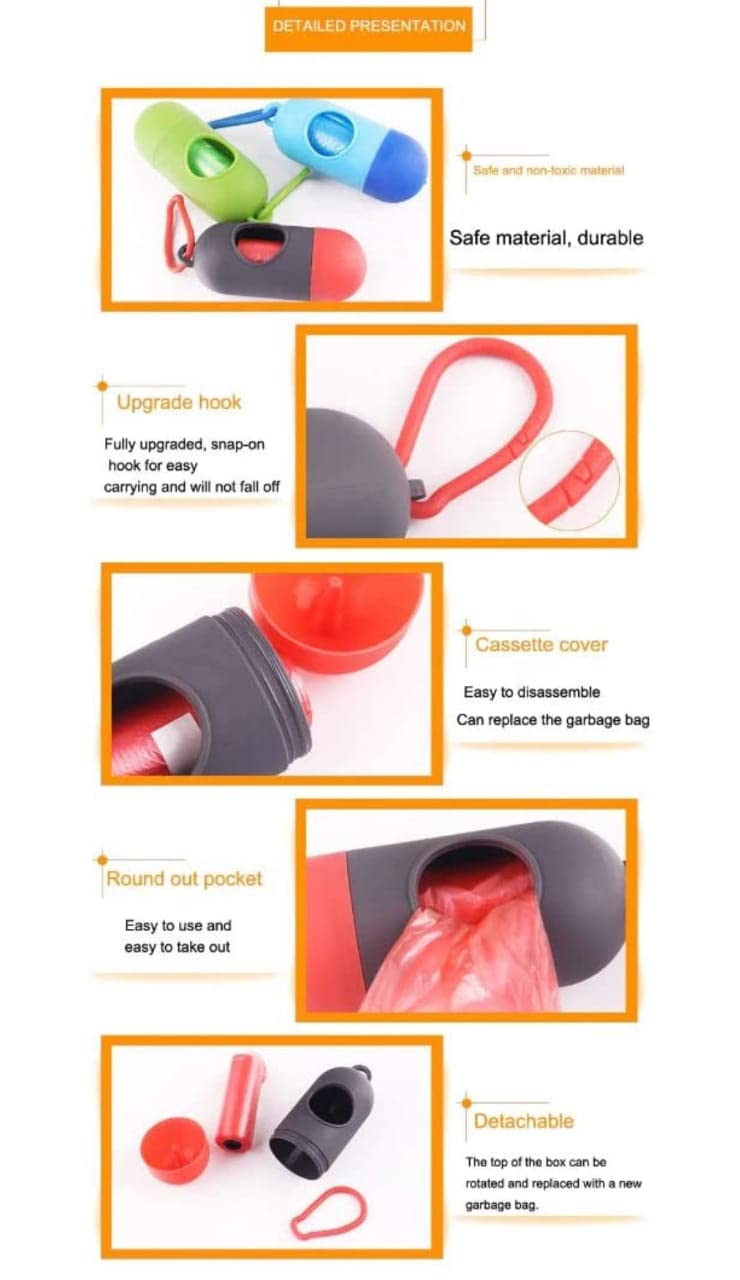 DETAILED PRESENTATION

Safe and non-toxic material

Safe material, durable

Upgrade hook

Fully upgraded, snap-on hook for easy carrying and will not fall off

Cassette cover

Easy to disassemble

Can replace the garbage bag

Round out pocket

Easy to use and easy to take out

Detachable

The top of the box can be rotated and replaced with a new garbage bag.